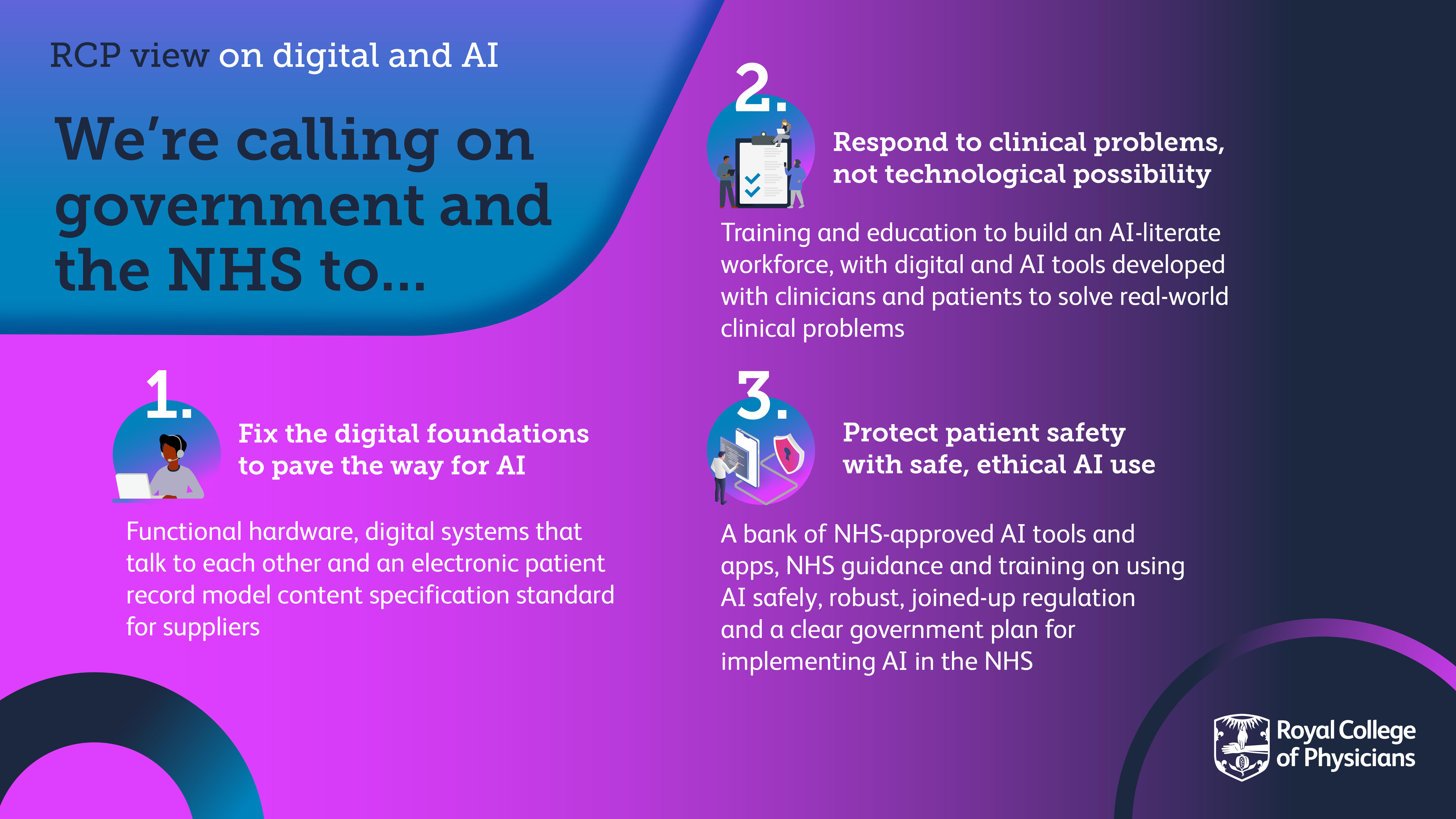 RCP view on digital and AI

We're calling on government and the NHS to...

1. Fix the digital foundations to pave the way for AI

Functional hardware, digital systems that talk to each other and an electronic patient record model content specification standard for suppliers

2. Respond to clinical problems, not technological possibility

Training and education to build an AI-literate workforce, with digital and AI tools developed with clinicians and patients to solve real-world clinical problems

3. Protect patient safety with safe, ethical AI use

A bank of NHS-approved AI tools and apps, NHS guidance and training on using AI safely, robust, joined-up regulation and a clear government plan for implementing AI in the NHS

Royal College of Physicians